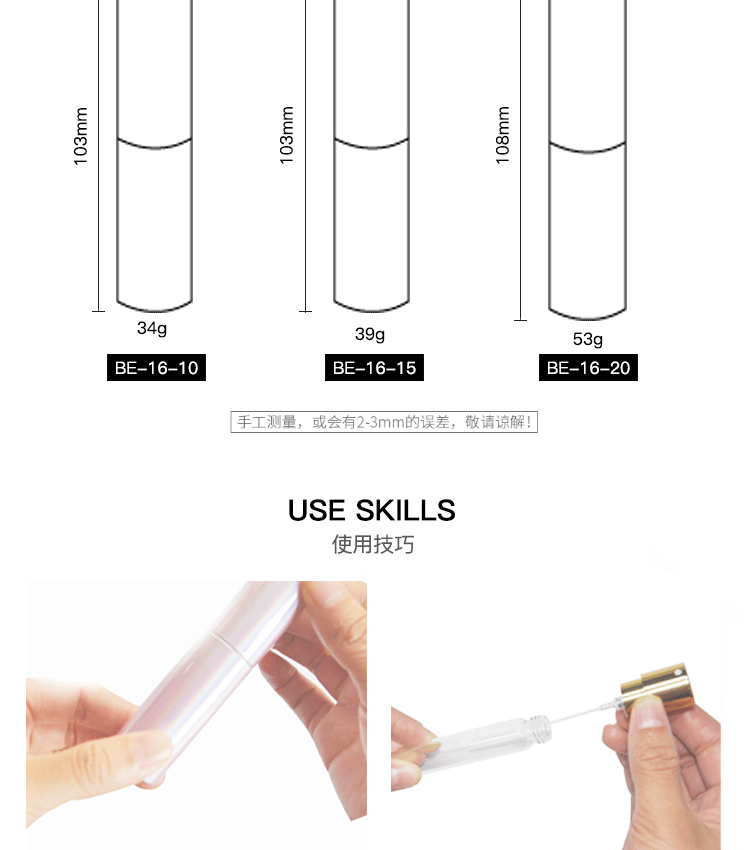 103mm

34g

BE-16-10

103mm

39g

BE-16-15

108mm

53g

BE-16-20

手工测量，或会有2-3mm的误差，敬请谅解！

USE SKILLS

使用技巧