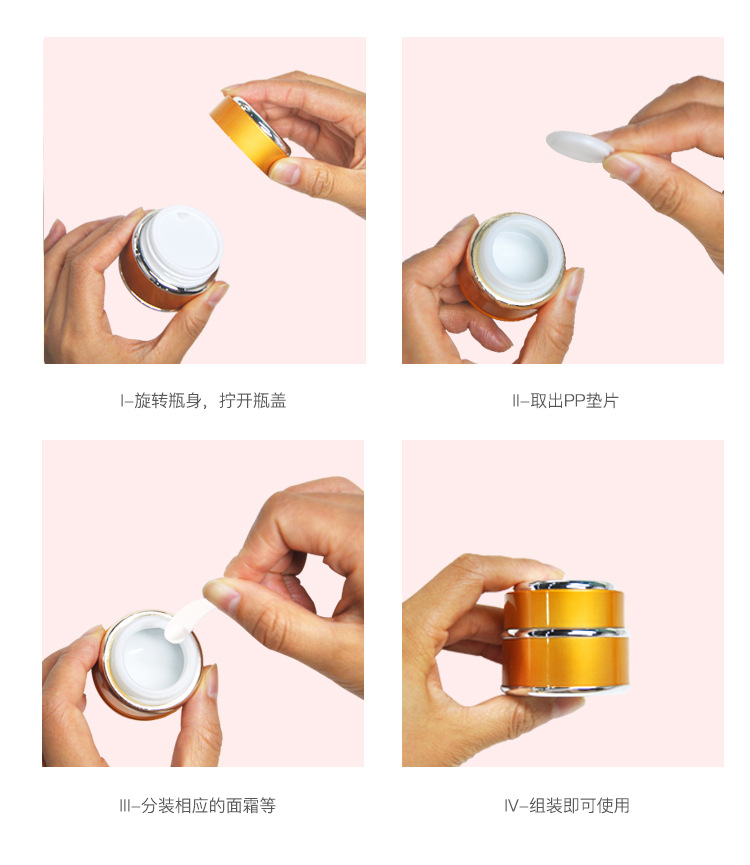 I–旋转瓶身，拧开瓶盖

II–取出PP垫片

III–分装相应的面霜等

IV–组装即可使用