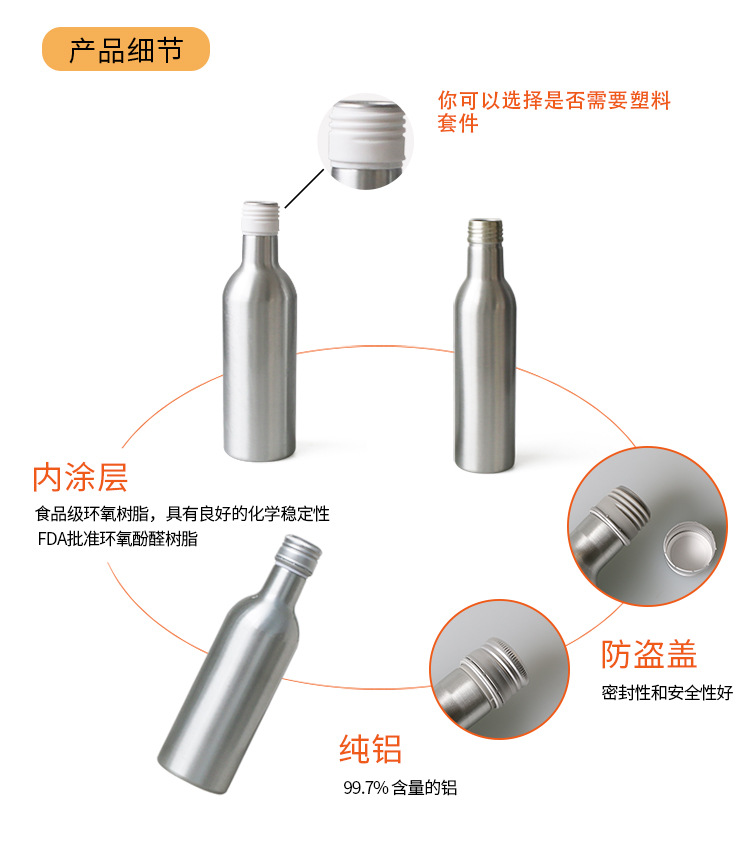 产品细节

你可以选择是否需要塑料套件

内涂层

食品级环氧树脂，具有良好的化学稳定性
FDA批准环氧酚醛树脂

防盗盖

密封性和安全性好

纯铝

99.7% 含量的铝