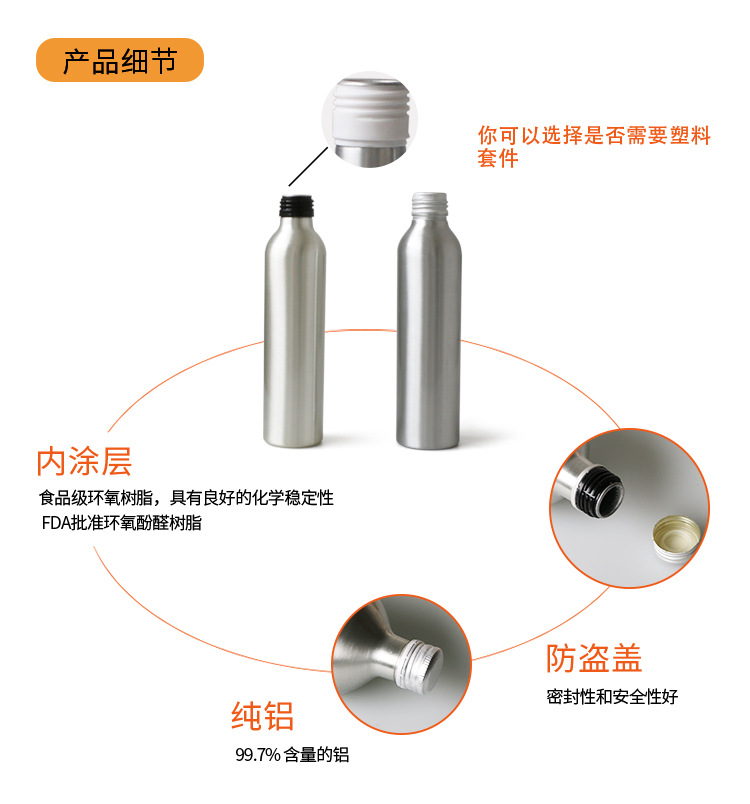 产品细节

你可以选择是否需要塑料套件

内涂层

食品级环氧树脂，具有良好的化学稳定性
FDA批准环氧酚醛树脂

防盗盖

密封性和安全性好

纯铝

99.7% 含量的铝