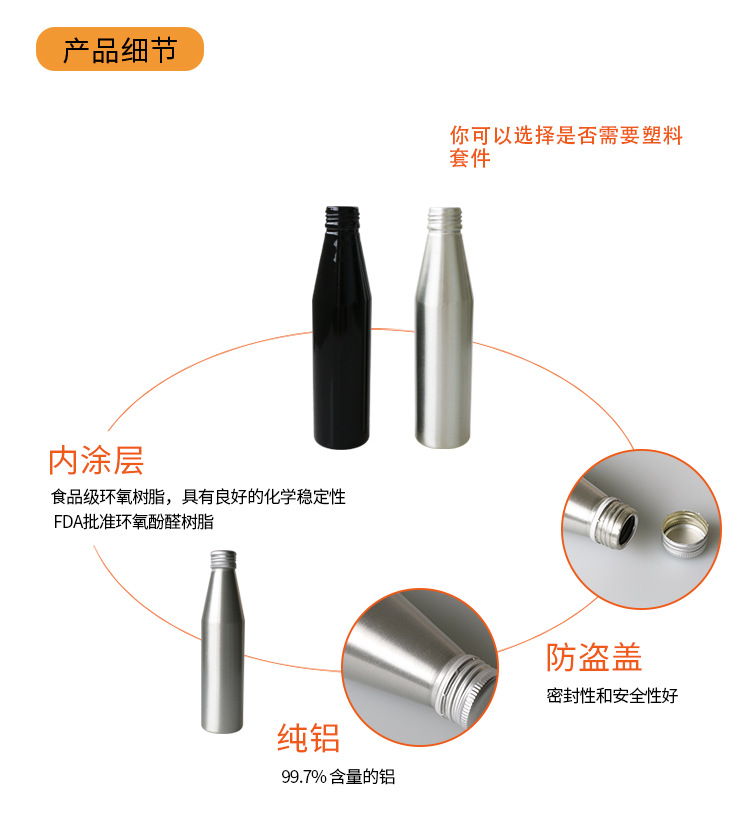 产品细节

你可以选择是否需要塑料套件

内涂层

食品级环氧树脂，具有良好的化学稳定性
FDA批准环氧酚醛树脂

防盗盖

密封性和安全性好

纯铝

99.7% 含量的铝